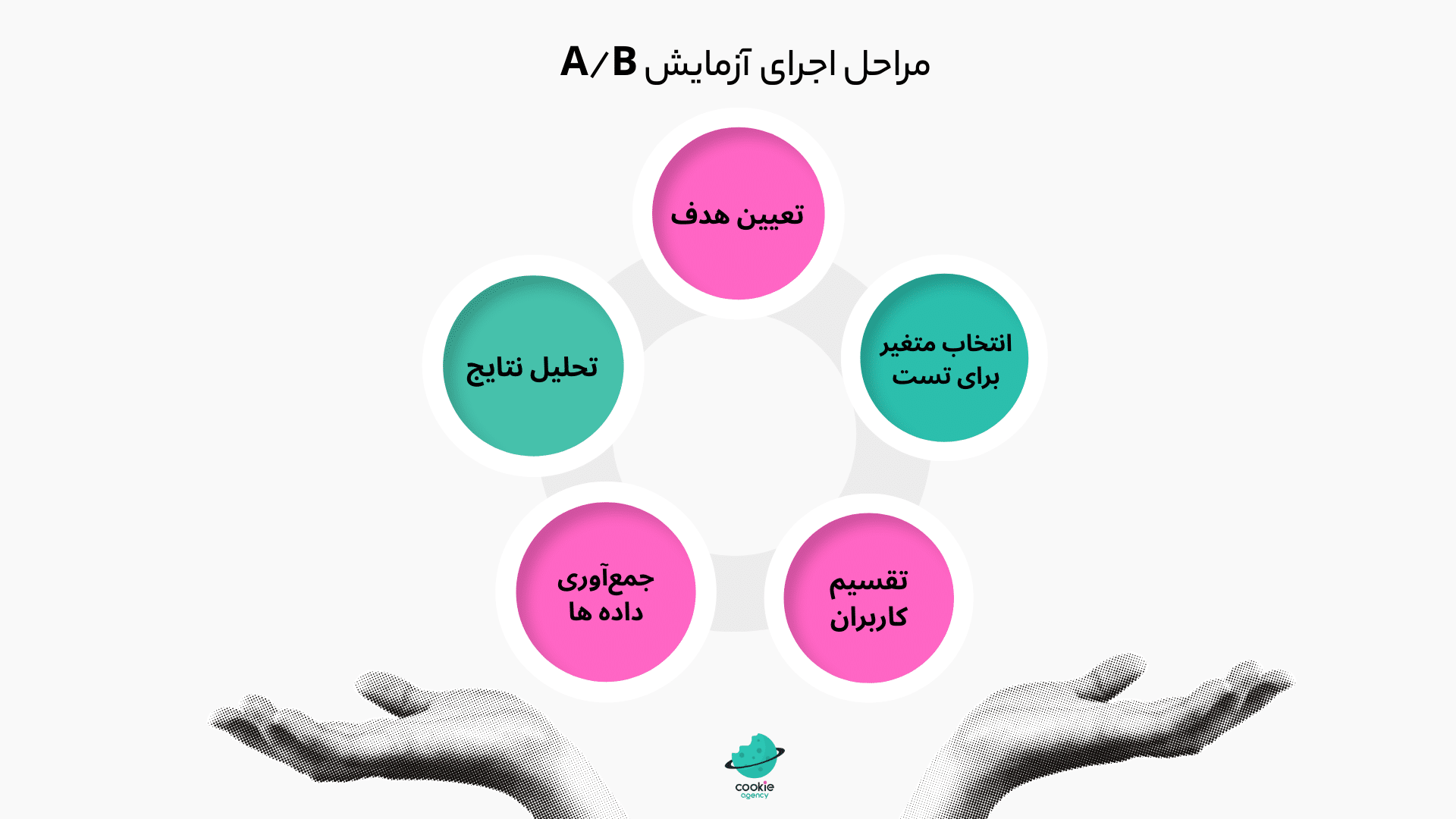 مراحل اجرای آزمایش A/B

تعیین هدف

انتخاب متغیر برای تست

تقسیم کاربران

جمع‌آوری داده ها

تحلیل نتایج

cookie agency